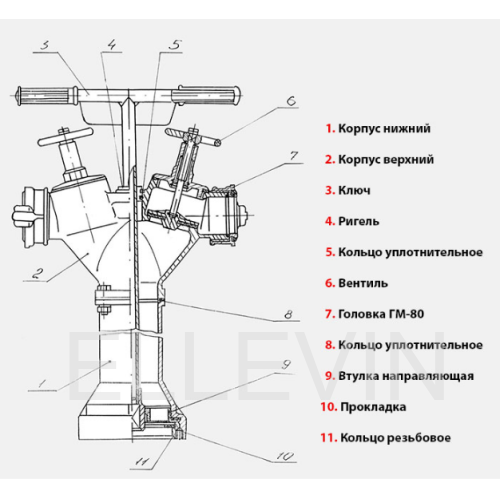 3
4
5
6
7
2
8
1
9
11
10

ELLEVIN

1. Корпус нижний
2. Корпус верхний
3. Ключ
4. Ригель
5. Кольцо уплотнительное
6. Вентиль
7. Головка ГМ-80
8. Кольцо уплотнительное
9. Втулка направляющая
10. Прокладка
11. Кольцо резьбовое